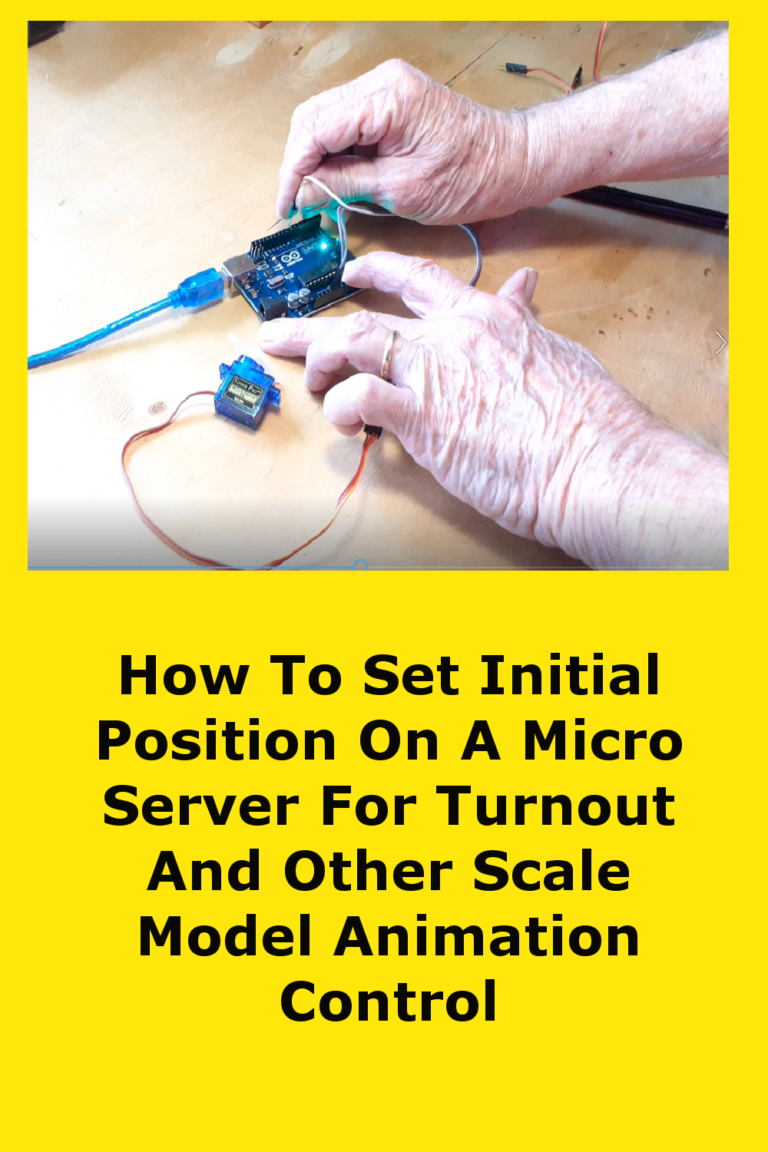 How To Set Initial Position On A Micro Server For Turnout And Other Scale Model Animation Control