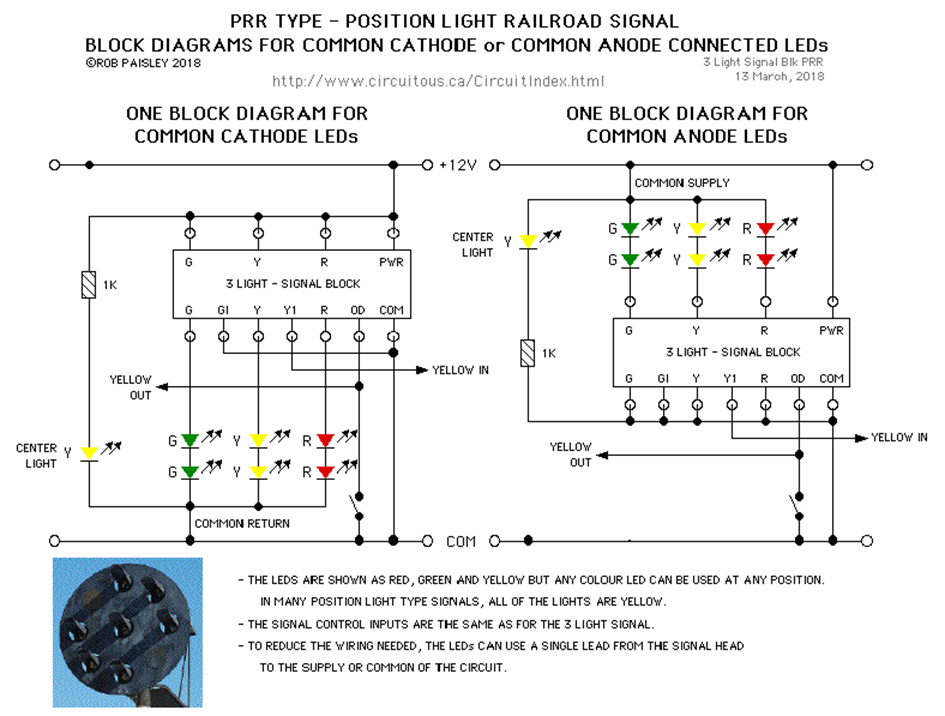 PRR TYPE - POSITION LIGHT RAILROAD SIGNAL
BLOCK DIAGRAMS FOR COMMON CATHODE or COMMON ANODE CONNECTED LEDs
©ROB PAISLEY 2018
3 Light Signal Blk PRR
13 March, 2018
http://www.circuitous.ca/CircuitIndex.html

ONE BLOCK DIAGRAM FOR
COMMON CATHODE LEDs

+12V

1K

G Y R PWR
3 LIGHT - SIGNAL BLOCK
G GI Y Y1 R OD COM

YELLOW IN
YELLOW OUT

CENTER LIGHT Y
G Y R
G Y R

COMMON RETURN

COM

ONE BLOCK DIAGRAM FOR
COMMON ANODE LEDs

COMMON SUPPLY

CENTER LIGHT Y
G Y R
G Y R

1K

G Y R PWR
3 LIGHT - SIGNAL BLOCK
G GI Y Y1 R OD COM

YELLOW IN
YELLOW OUT

- THE LEDS ARE SHOWN AS RED, GREEN AND YELLOW BUT ANY COLOUR LED CAN BE USED AT ANY POSITION. IN MANY POSITION LIGHT TYPE SIGNALS, ALL OF THE LIGHTS ARE YELLOW.
- THE SIGNAL CONTROL INPUTS ARE THE SAME AS FOR THE 3 LIGHT SIGNAL.
- TO REDUCE THE WIRING NEEDED, THE LEDs CAN USE A SINGLE LEAD FROM THE SIGNAL HEAD TO THE SUPPLY OR COMMON OF THE CIRCUIT.